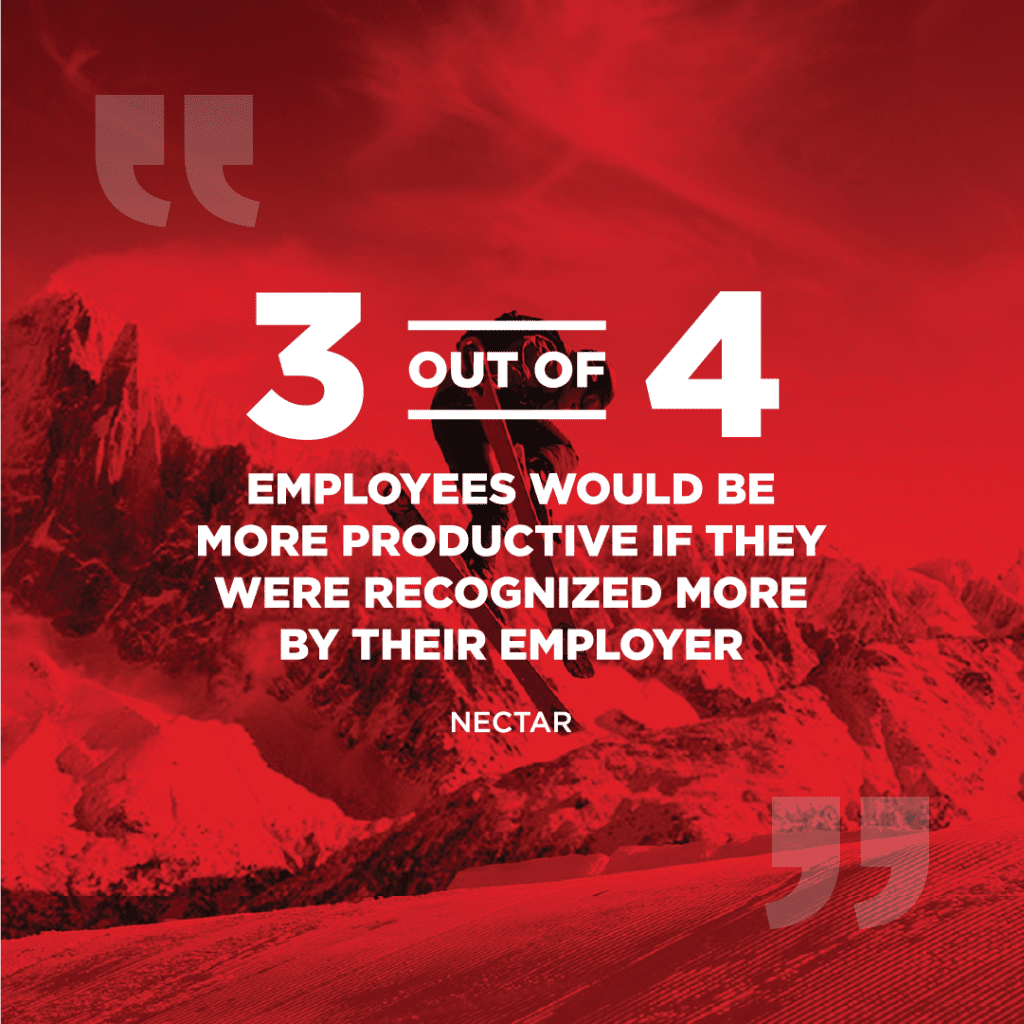 “

3 OUT OF 4

EMPLOYEES WOULD BE MORE PRODUCTIVE IF THEY WERE RECOGNIZED MORE BY THEIR EMPLOYER

NECTAR

”