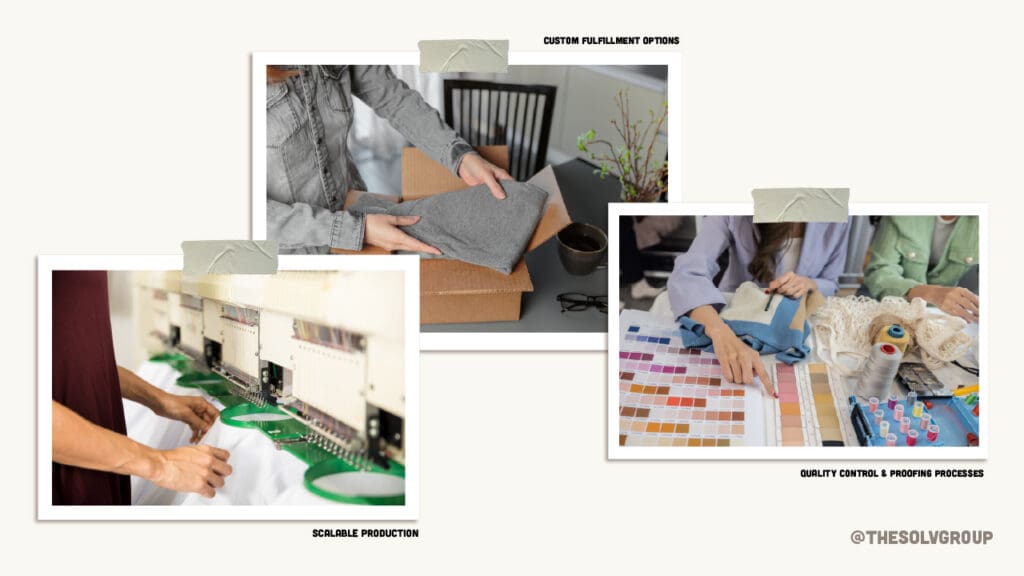 CUSTOM FULFILLMENT OPTIONS

QUALITY CONTROL & PROOFING PROCESSES

SCALABLE PRODUCTION

@THESOLVGROUP